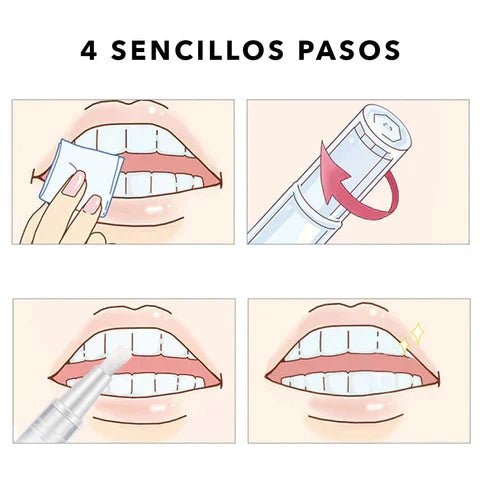 4 SENCILLOS PASOS